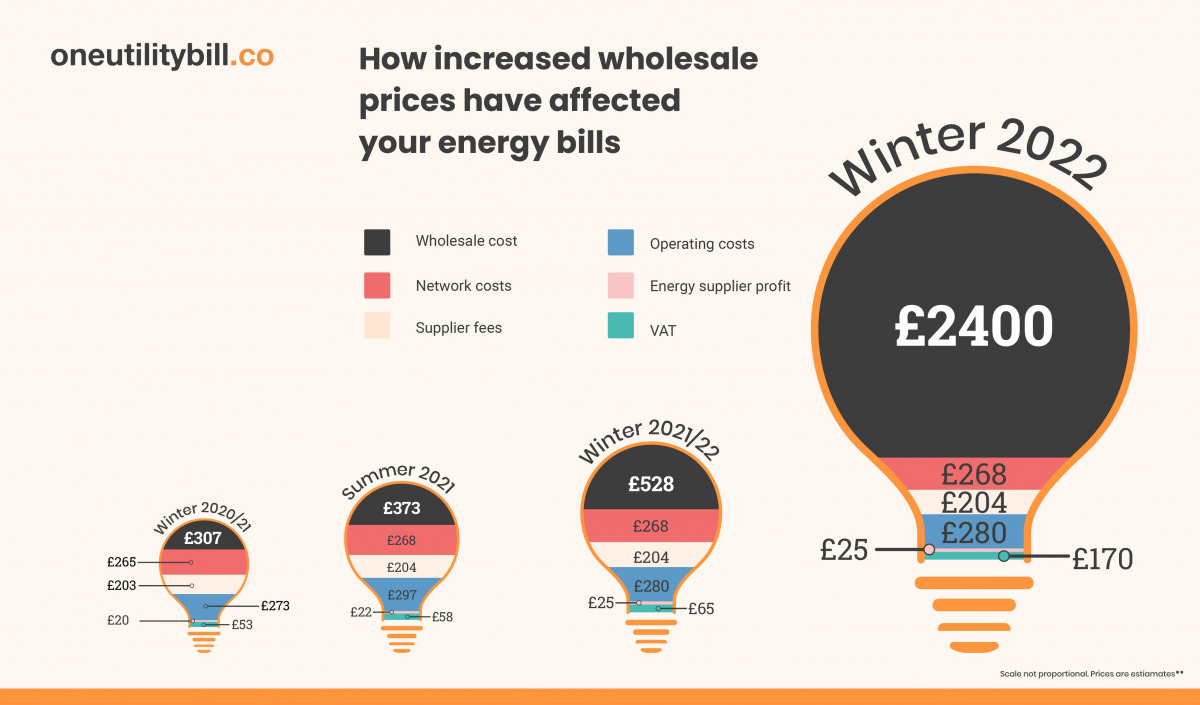 oneutilitybill.co

How increased wholesale prices have affected your energy bills

Wholesale cost
Network costs
Supplier fees
Operating costs
Energy supplier profit
VAT

Winter 2020/21
£307
£265
£203
£273
£20
£53

Summer 2021
£373
£268
£204
£297
£22
£58

Winter 2021/22
£528
£268
£204
£280
£25
£65

Winter 2022
£2400
£268
£204
£280
£25
£170

Scale not proportional. Prices are estiamates**